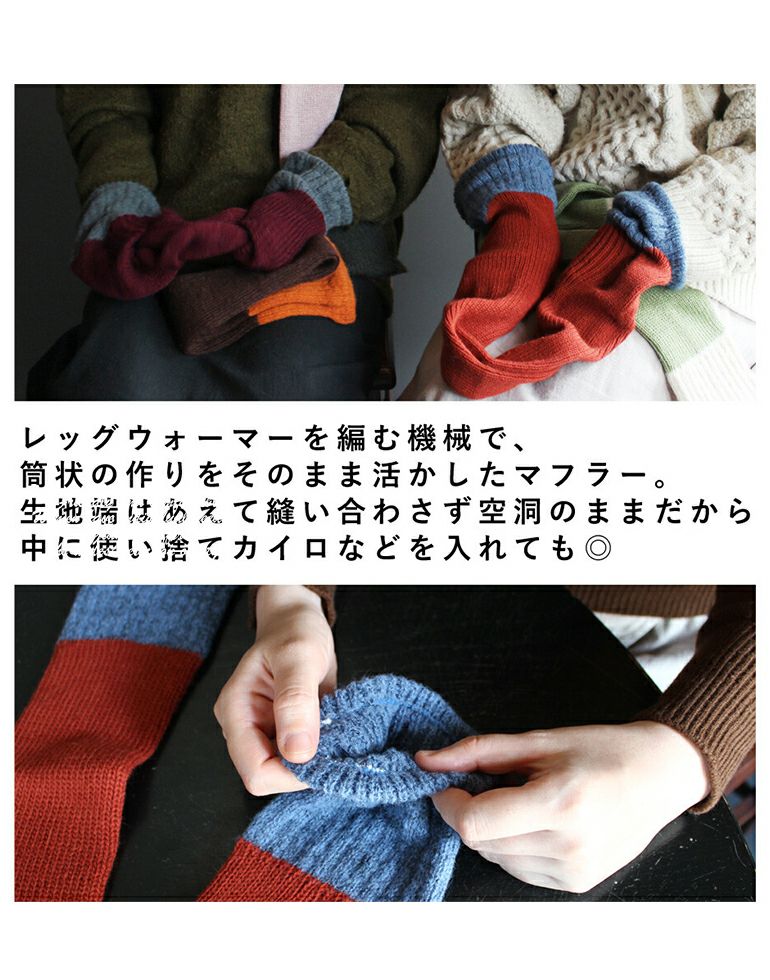 レッグウォーマーを編む機械で、
筒状の作りをそのまま活かしたマフラー。
生地端はあえて縫い合わさず空洞のままだから
中に使い捨てカイロなどを入れても◎