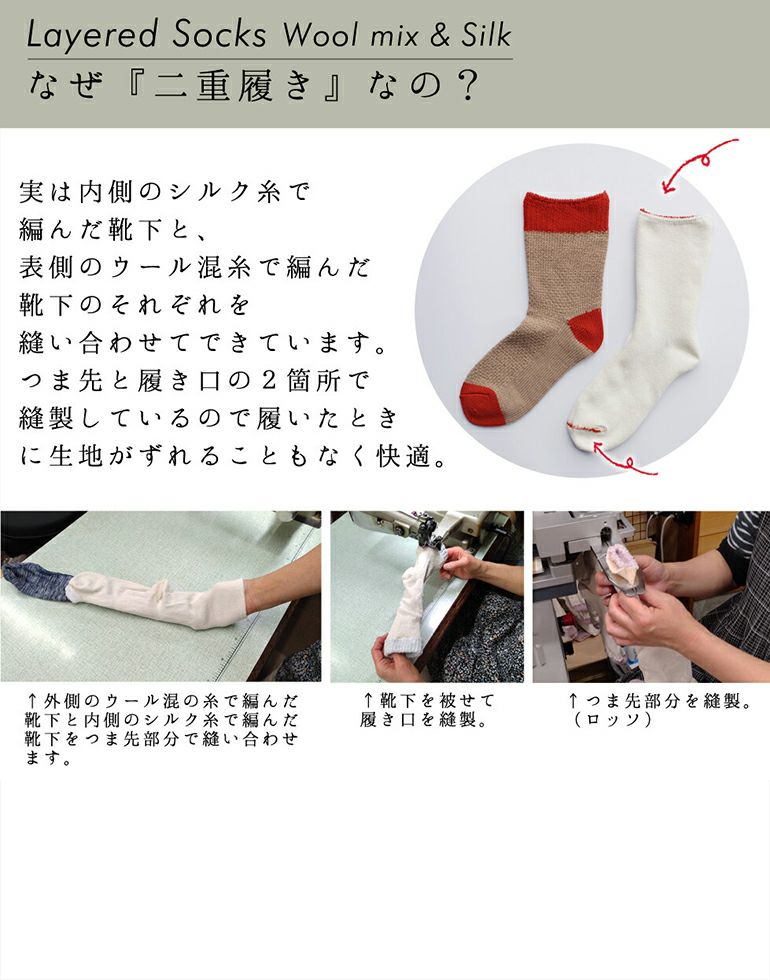 Layered Socks Wool mix & Silk
なぜ『二重履き』なの？

実は内側のシルク糸で編んだ靴下と、表側のウール混糸で編んだ靴下のそれぞれを縫い合わせてできています。つま先と履き口の２箇所で縫製しているので履いたときに生地がずれることもなく快適。

↑外側のウール混の糸で編んだ靴下と内側のシルク糸で編んだ靴下をつま先部分で縫い合わせます。

↑靴下を被せて履き口を縫製。

↑つま先部分を縫製。（ロッソ）